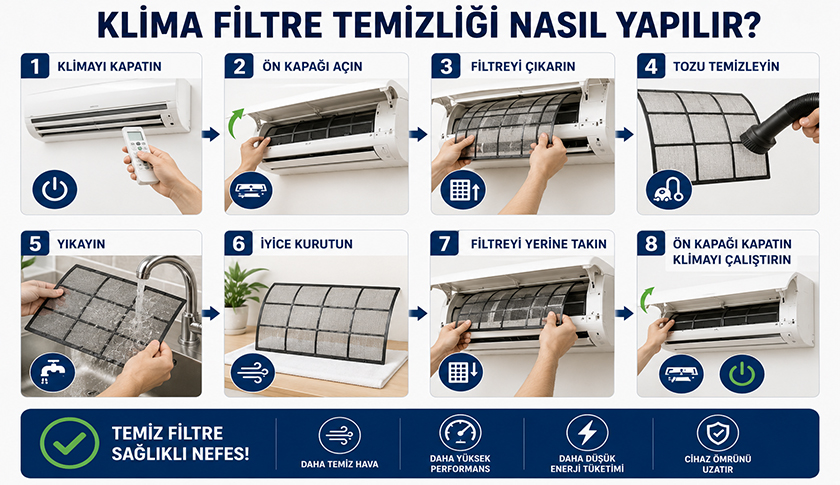 KLİMA FİLTRE TEMİZLİĞİ NASIL YAPILIR?

1 KLİMAYI KAPATIN

2 ÖN KAPAĞI AÇIN

3 FİLTREYİ ÇIKARIN

4 TOZU TEMİZLEYİN

5 YIKAYIN

6 İYİCE KURUTUN

7 FİLTREYİ YERİNE TAKIN

8 ÖN KAPAĞI KAPATIN KLİMAYI ÇALIŞTIRIN

TEMİZ FİLTRE SAĞLIKLI NEFES!

DAHA TEMİZ HAVA

DAHA YÜKSEK PERFORMANS

DAHA DÜŞÜK ENERJİ TÜKETİMİ

CİHAZ ÖMRÜNÜ UZATIR